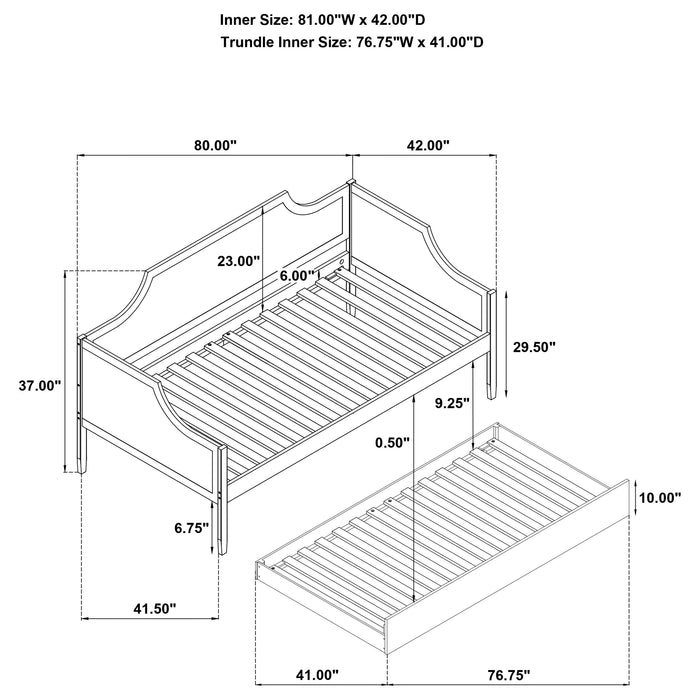 Inner Size: 81.00"W x 42.00"D
Trundle Inner Size: 76.75"W x 41.00"D

80.00"
42.00"
23.00"
6.00"
29.50"
37.00"
9.25"
0.50"
10.00"
6.75"
41.50"
41.00"
76.75"