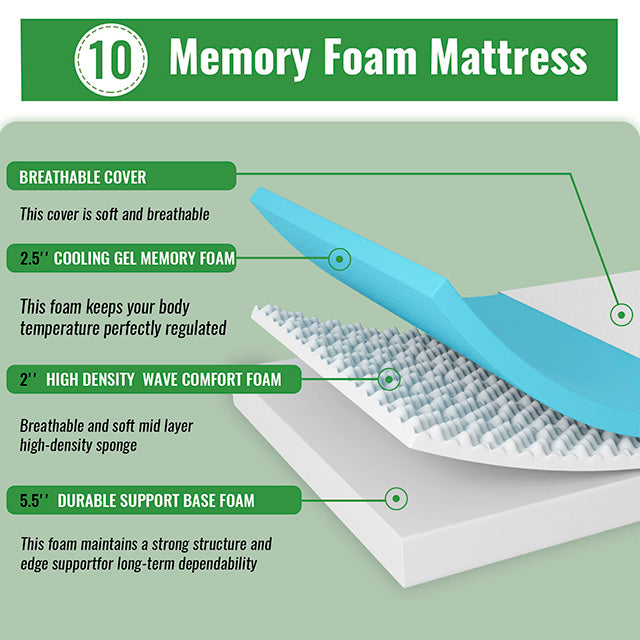 10 Memory Foam Mattress

BREATHABLE COVER

This cover is soft and breathable

2.5'' COOLING GEL MEMORY FOAM

This foam keeps your body temperature perfectly regulated

2'' HIGH DENSITY WAVE COMFORT FOAM

Breathable and soft mid layer high-density sponge

5.5'' DURABLE SUPPORT BASE FOAM

This foam maintains a strong structure and edge supportfor long-term dependability