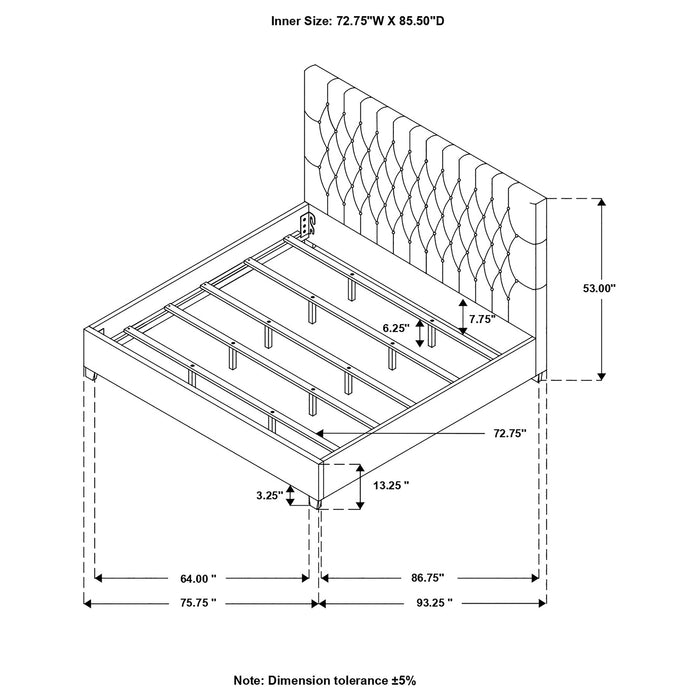 Inner Size: 72.75"W X 85.50"D

53.00"

7.75"

6.25"

72.75"

13.25 "

3.25"

64.00 "

86.75"

75.75 "

93.25 "

Note: Dimension tolerance ±5%